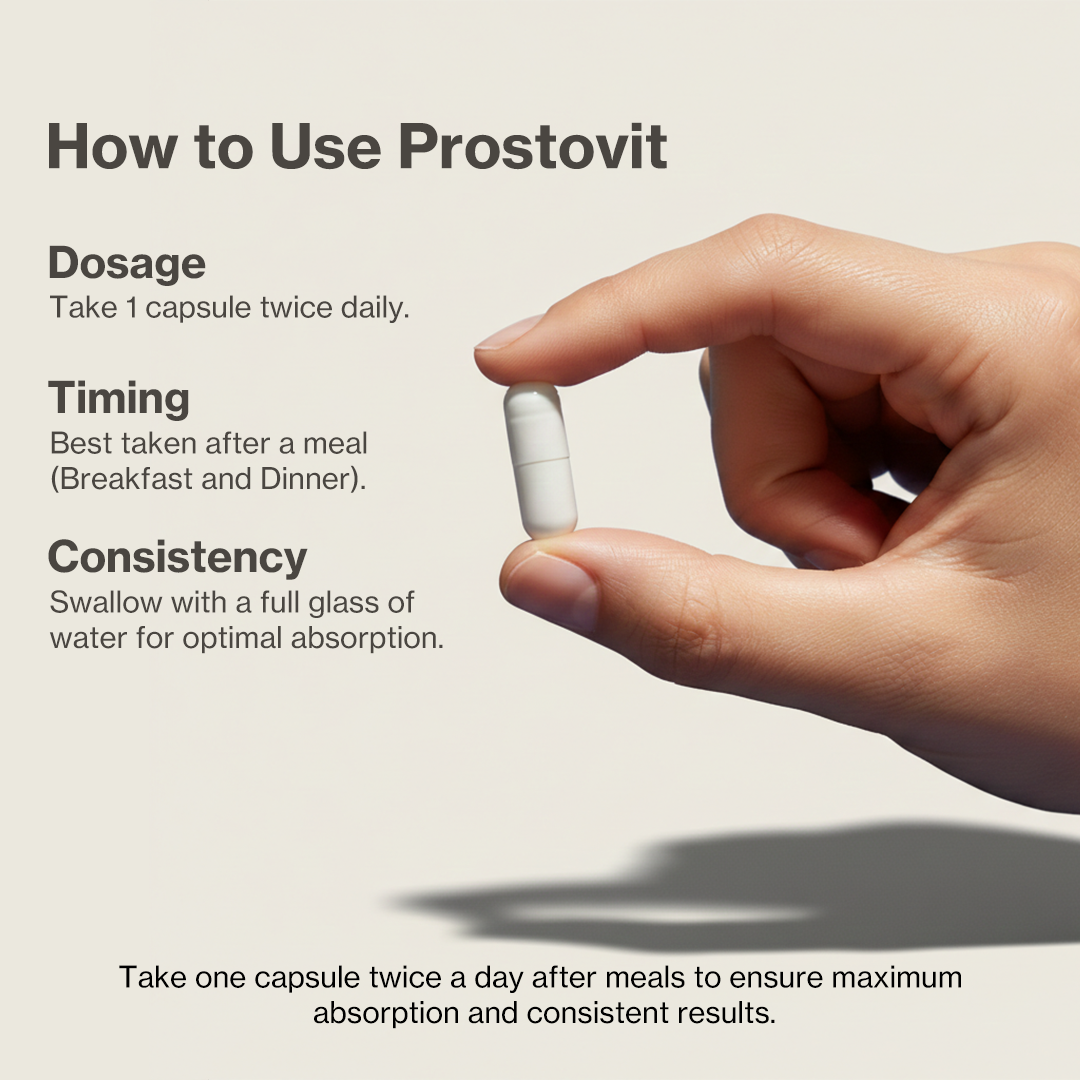 How to Use Prostovit

Dosage
Take 1 capsule twice daily.

Timing
Best taken after a meal (Breakfast and Dinner).

Consistency
Swallow with a full glass of water for optimal absorption.

Take one capsule twice a day after meals to ensure maximum absorption and consistent results.