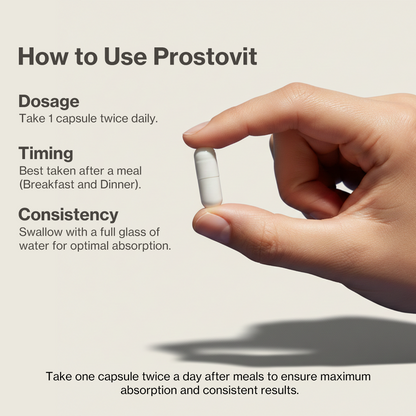 How to Use Prostovit

Dosage
Take 1 capsule twice daily.

Timing
Best taken after a meal (Breakfast and Dinner).

Consistency
Swallow with a full glass of water for optimal absorption.

Take one capsule twice a day after meals to ensure maximum absorption and consistent results.